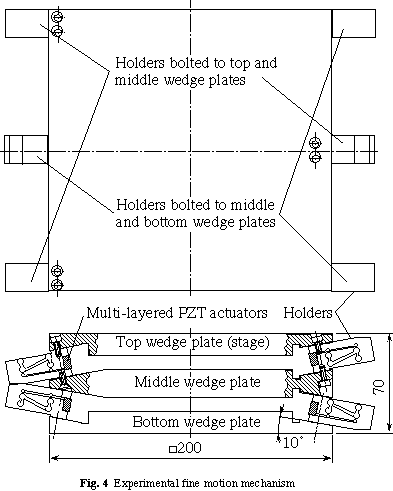 Holders bolted to top and middle wedge plates

Holders bolted to middle and bottom wedge plates

Multi-layered PZT actuators

Holders

Top wedge plate (stage)

Middle wedge plate

Bottom wedge plate

70

10°

□200

Fig. 4 Experimental fine motion mechanism