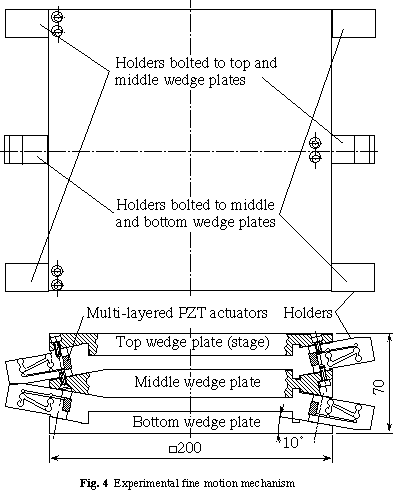 Holders bolted to top and middle wedge plates

Holders bolted to middle and bottom wedge plates

Multi-layered PZT actuators

Holders

Top wedge plate (stage)

Middle wedge plate

Bottom wedge plate

70

10°

□200

Fig. 4 Experimental fine motion mechanism